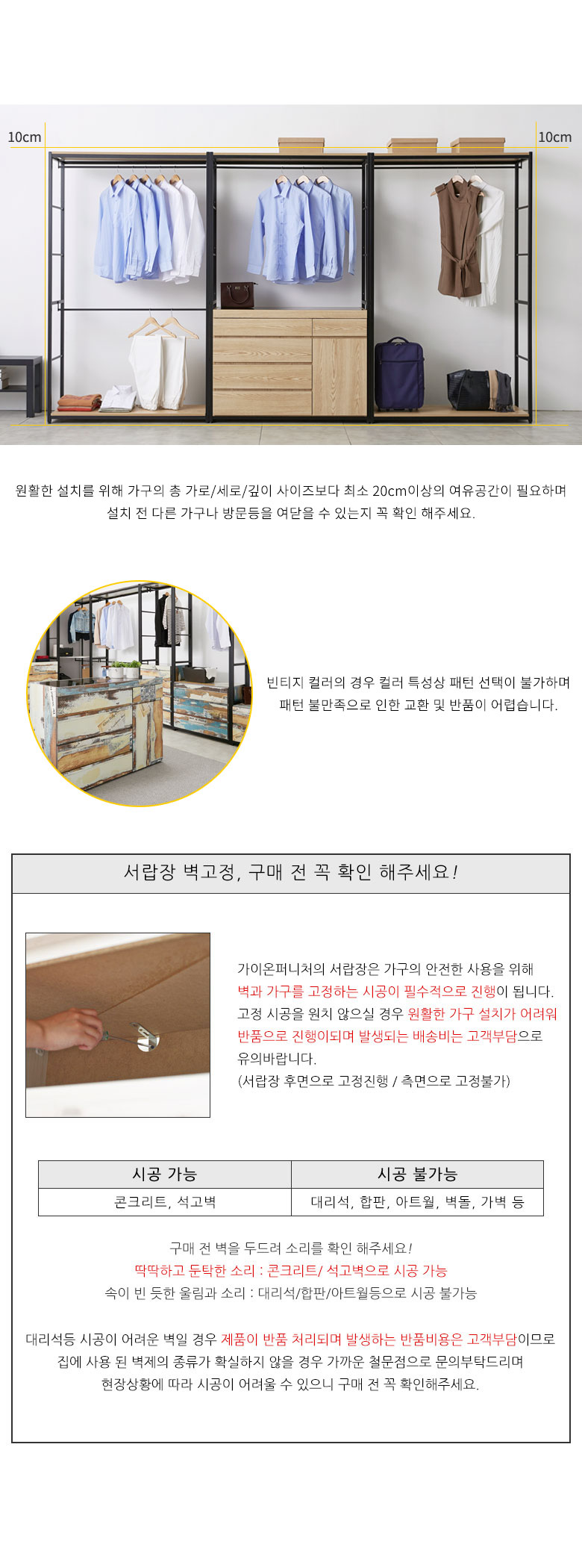 10cm

10cm

원활한 설치를 위해 가구의 총 가로/세로/깊이 사이즈보다 최소 20cm이상의 여유공간이 필요하며 설치 전 다른 가구나 방문등을 여닫을 수 있는지 꼭 확인 해주세요.

빈티지 컬러의 경우 컬러 특성상 패턴 선택이 불가하며 패턴 불만족으로 인한 교환 및 반품이 어렵습니다.

서랍장 벽고정, 구매 전 꼭 확인 해주세요!

가이온퍼니처의 서랍장은 가구의 안전한 사용을 위해 벽과 가구를 고정하는 시공이 필수적으로 진행이 됩니다. 고정 시공을 원치 않으실 경우 원활한 가구 설치가 어려워 반품으로 진행이되며 발생되는 배송비는 고객부담으로 유의바랍니다.
(서랍장 후면으로 고정진행 / 측면으로 고정불가)

| 시공 가능 | 시공 불가능 |
|---|---|
| 콘크리트, 석고벽 | 대리석, 합판, 아트월, 벽돌, 가벽 등 |

구매 전 벽을 두드려 소리를 확인 해주세요!
딱딱하고 둔탁한 소리 : 콘크리트/ 석고벽으로 시공 가능
속이 빈 듯한 울림과 소리 : 대리석/합판/아트월등으로 시공 불가능

대리석등 시공이 어려운 벽일 경우 제품이 반품 처리되며 발생하는 반품비용은 고객부담이므로 집에 사용 된 벽제의 종류가 확실하지 않을 경우 가까운 철문점으로 문의부탁드리며 현장상황에 따라 시공이 어려울 수 있으니 구매 전 꼭 확인해주세요.